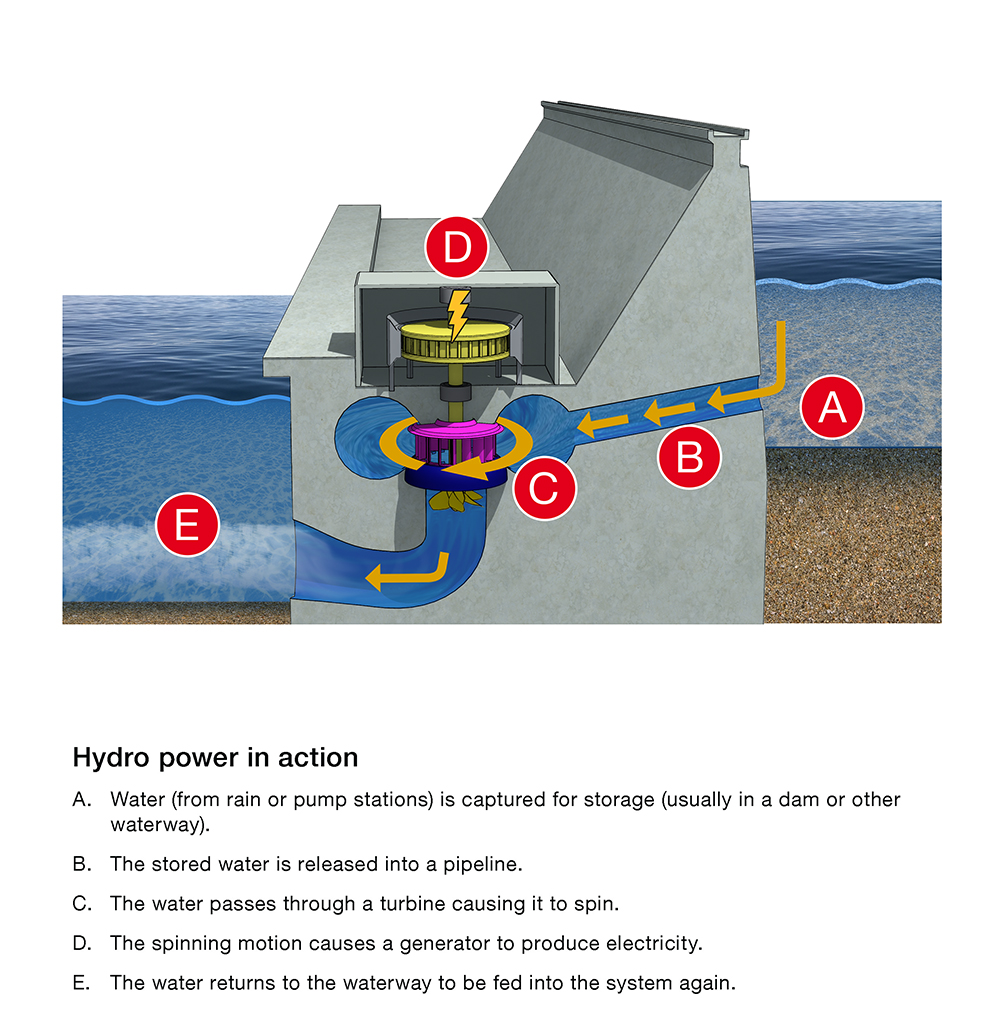 D

A

B

C

E

Hydro power in action

A. Water (from rain or pump stations) is captured for storage (usually in a dam or other waterway).

B. The stored water is released into a pipeline.

C. The water passes through a turbine causing it to spin.

D. The spinning motion causes a generator to produce electricity.

E. The water returns to the waterway to be fed into the system again.